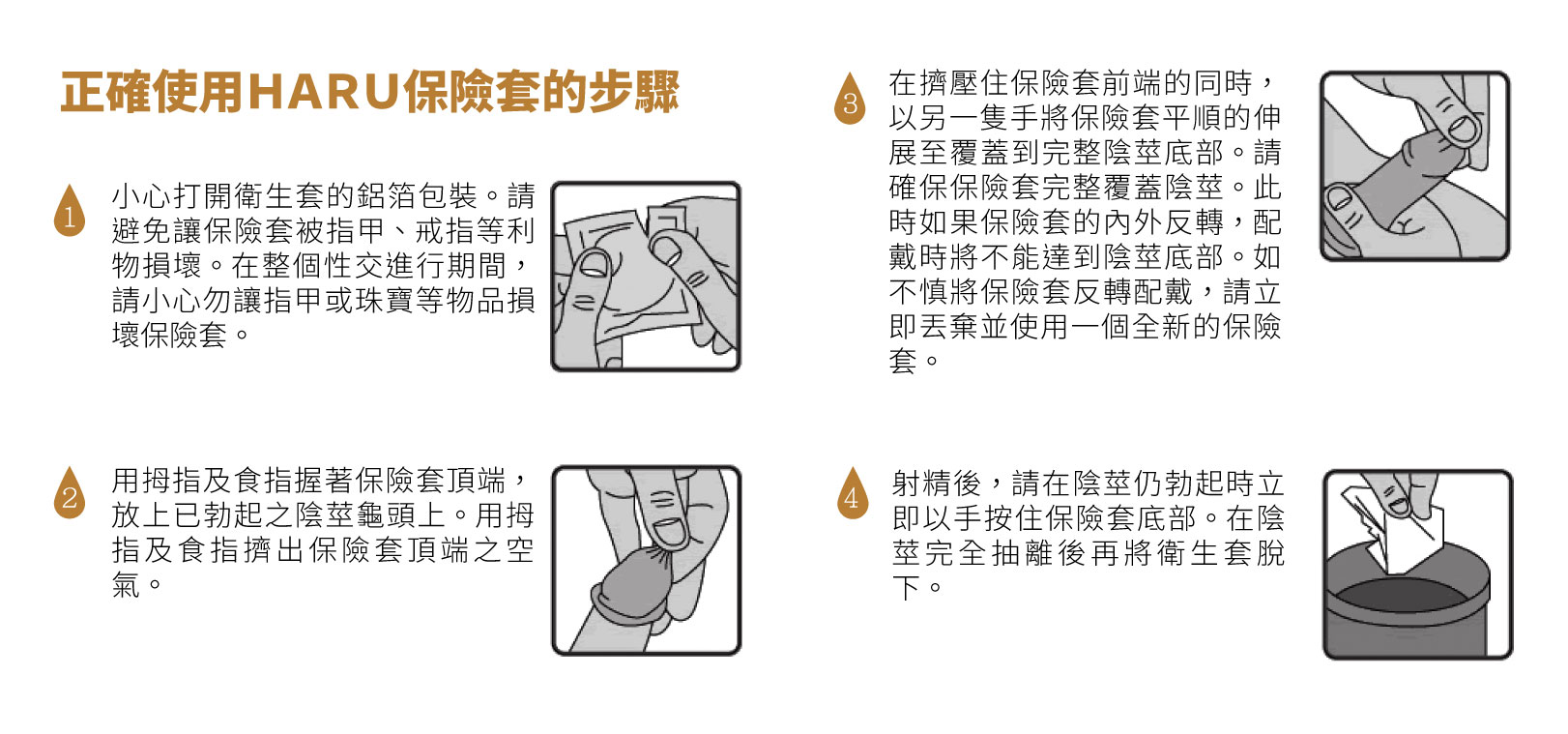 正確使用HARU保險套的步驟

1 小心打開衛生套的鋁箔包裝。請避免讓保險套被指甲、戒指等利物損壞。在整個性交進行期間，請小心勿讓指甲或珠寶等物品損壞保險套。

2 用拇指及食指握著保險套頂端，放上已勃起之陰莖龜頭上。用拇指及食指擠出保險套頂端之空氣。

3 在擠壓住保險套前端的同時，以另一隻手將保險套平順的伸展至覆蓋到完整陰莖底部。請確保保險套完整覆蓋陰莖。此時如果保險套的內外反轉，配戴時將不能達到陰莖底部。如不慎將保險套反轉配戴，請立即丟棄並使用一個全新的保險套。

4 射精後，請在陰莖仍勃起時立即以手按住保險套底部。在陰莖完全抽離後再將衛生套脫下。